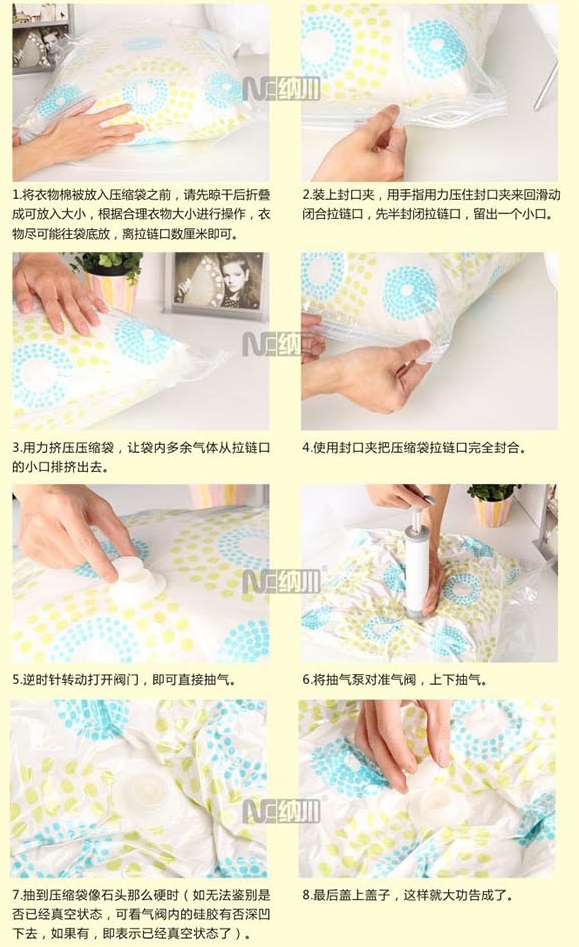 NC纳川

1.将衣物棉被放入压缩袋之前，请先晾干后折叠成可放入大小，根据合理衣物大小进行操作，衣物尽可能往袋底放，离拉链口数厘米即可。

2.装上封口夹，用手指用力压住封口夹来回滑动闭合拉链口，先半封闭拉链口，留出一个小口。

NC纳川

3.用力挤压压缩袋，让袋内多余气体从拉链口的小口排挤出去。

4.使用封口夹把压缩袋拉链口完全封合。

NC纳川

5.逆时针转动打开阀门，即可直接抽气。

6.将抽气泵对准气阀，上下抽气。

NC纳川

7.抽到压缩袋像石头那么硬时（如无法鉴别是否已经真空状态，可看气阀内的硅胶有否深凹下去，如果有，即表示已经真空状态了）。

8.最后盖上盖子，这样就大功告成了。