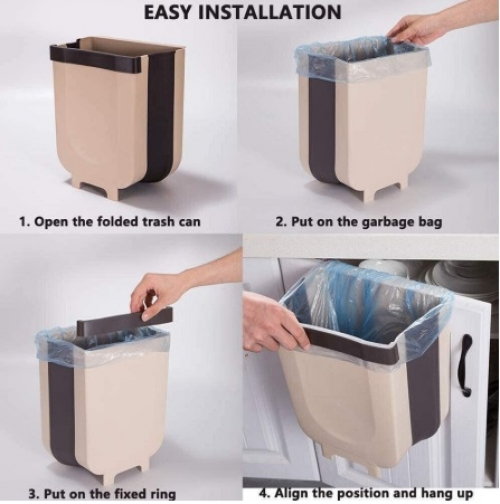 EASY INSTALLATION

1. Open the folded trash can

2. Put on the garbage bag

3. Put on the fixed ring

4. Align the position and hang up