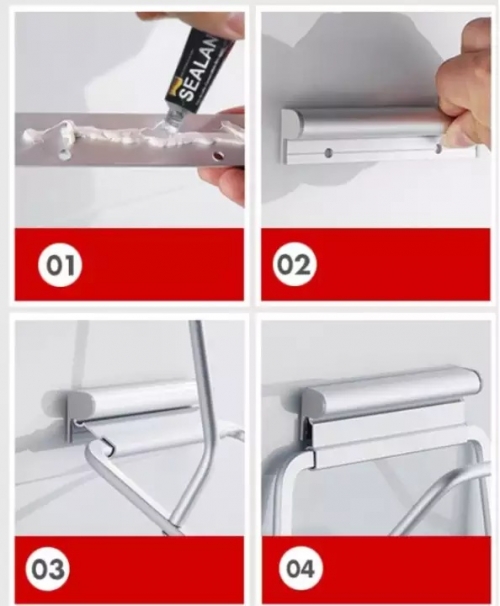 SEALAN

01

02

03

04