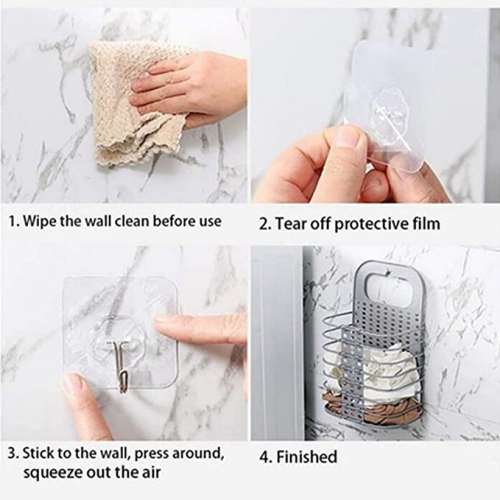 1. Wipe the wall clean before use

2. Tear off protective film

3. Stick to the wall, press around, squeeze out the air

4. Finished