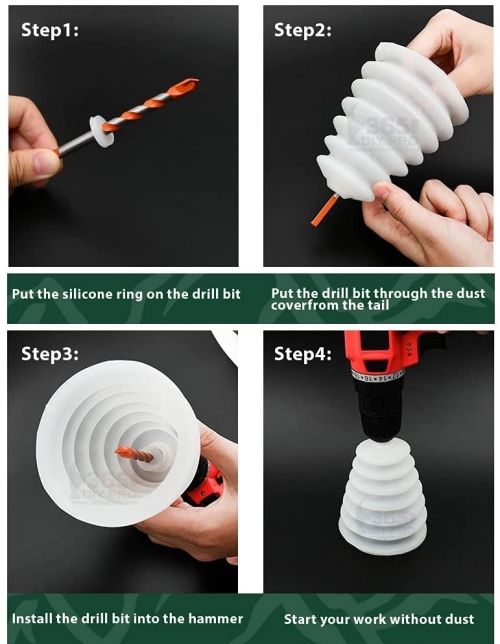 Step1:

Step2:

365 DIY PRO

Put the silicone ring on the drill bit

Put the drill bit through the dust coverfrom the tail

Step3:

365 DIY PRO

Step4:

365 DIY PRO

Install the drill bit into the hammer

Start your work without dust