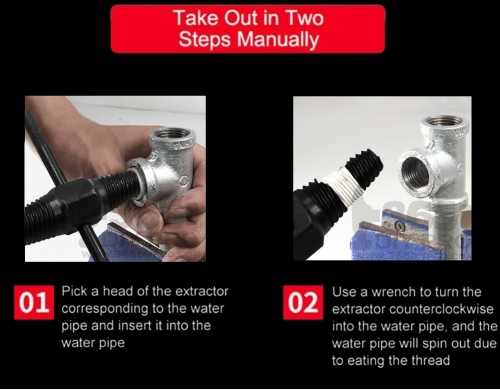 Take Out in Two Steps Manually

01 Pick a head of the extractor corresponding to the water pipe and insert it into the water pipe

02 Use a wrench to turn the extractor counterclockwise into the water pipe, and the water pipe will spin out due to eating the thread