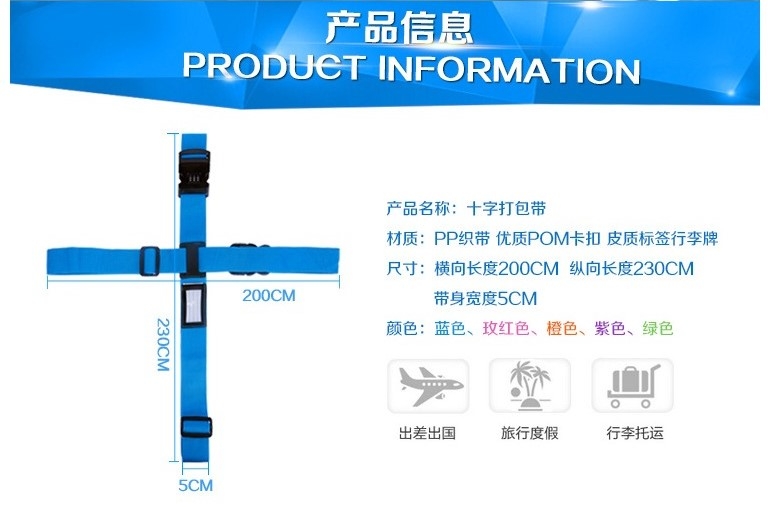 产品信息
PRODUCT INFORMATION

200CM

230CM

5CM

产品名称：十字打包带

材质：PP织带 优质POM卡扣 皮质标签行李牌

尺寸：横向长度200CM 纵向长度230CM
带身宽度5CM

颜色：蓝色、玫红色、橙色、紫色、绿色

出差出国

旅行度假

行李托运