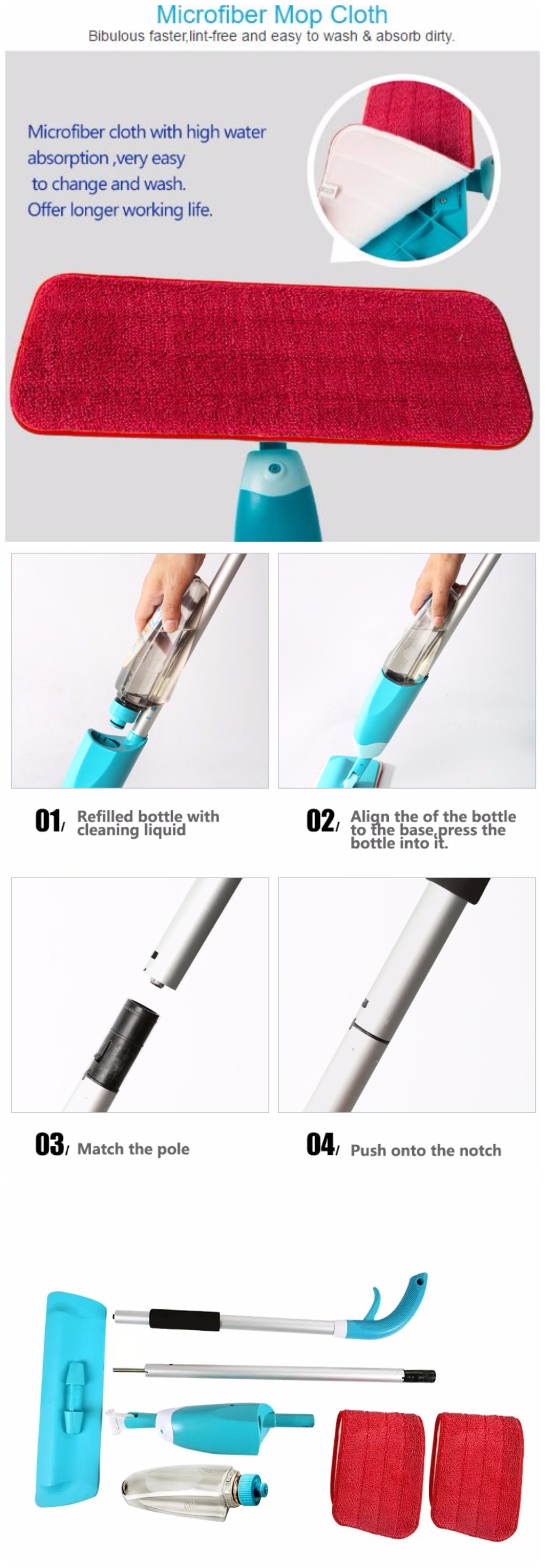 Microfiber Mop Cloth
Bibulous faster,lint-free and easy to wash & absorb dirty.

Microfiber cloth with high water absorption ,very easy to change and wash. Offer longer working life.

01/ Refilled bottle with cleaning liquid

02/ Align the of the bottle to the base,press the bottle into it.

03/ Match the pole

04/ Push onto the notch